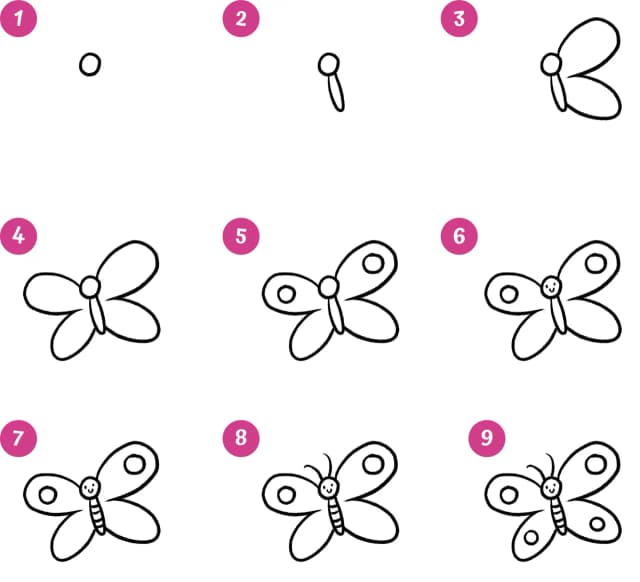 1

2

3

4

5

6

7

8

9